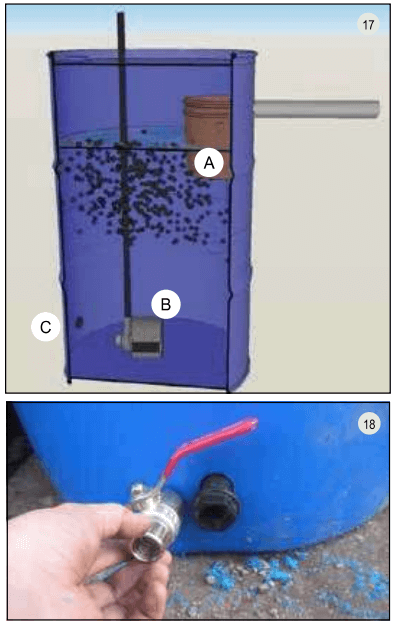 17

A

B

C

18