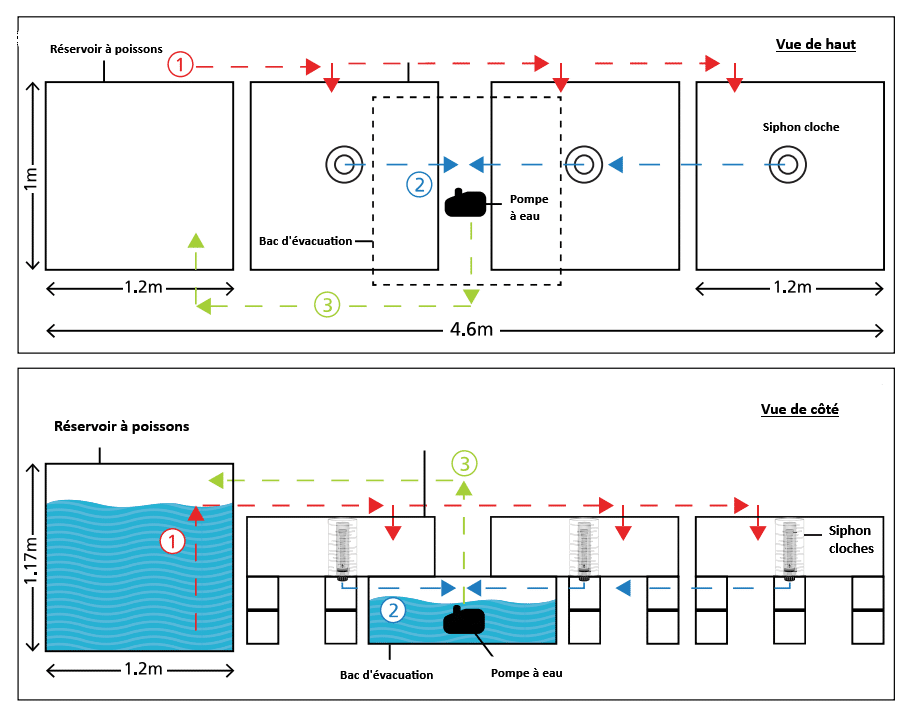 Réservoir à poissons

1

Vue de haut

1m

Siphon cloche

2

Pompe à eau

Bac d'évacuation

1.2m

3

1.2m

4.6m

Réservoir à poissons

Vue de côté

3

1.17m

1

Siphon cloches

2

1.2m

Bac d'évacuation

Pompe à eau